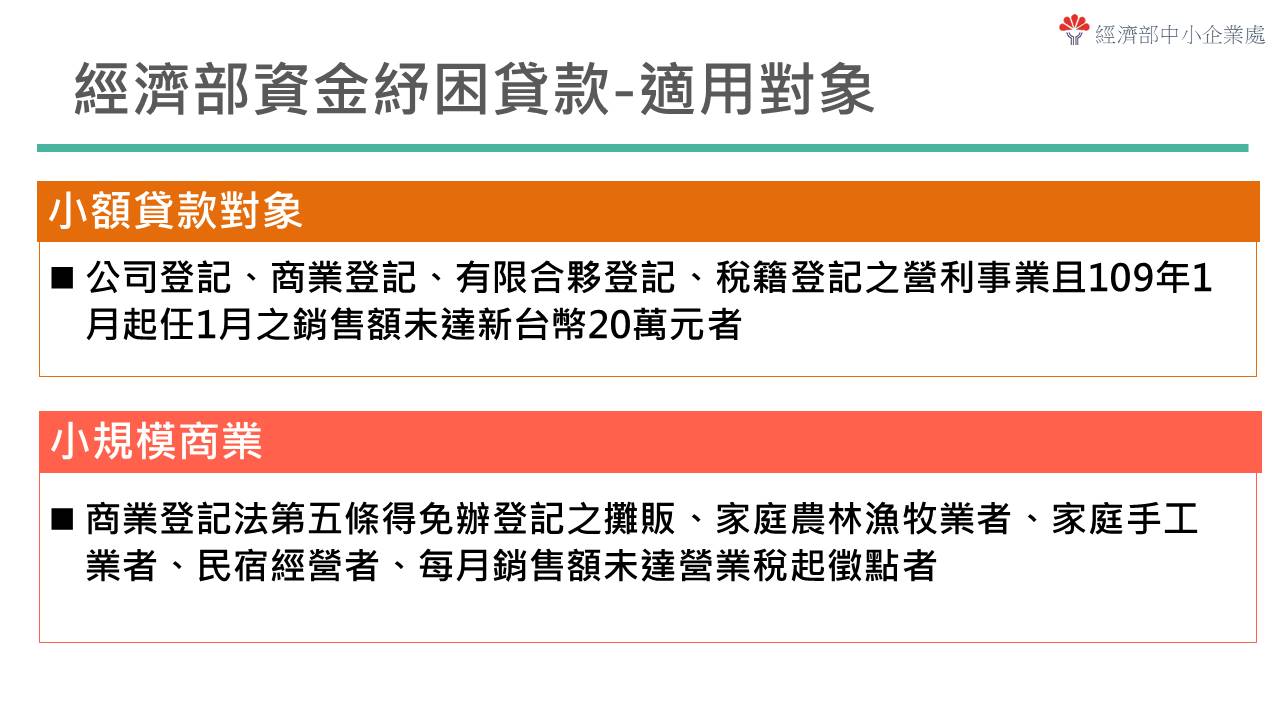 經濟部中小企業處

經濟部資金紓困貸款-適用對象

小額貸款對象

■ 公司登記、商業登記、有限合夥登記、稅籍登記之營利事業且109年1月起任1月之銷售額未達新台幣20萬元者

小規模商業

■ 商業登記法第五條得免辦登記之攤販、家庭農林漁牧業者、家庭手工業者、民宿經營者、每月銷售額未達營業稅起徵點者