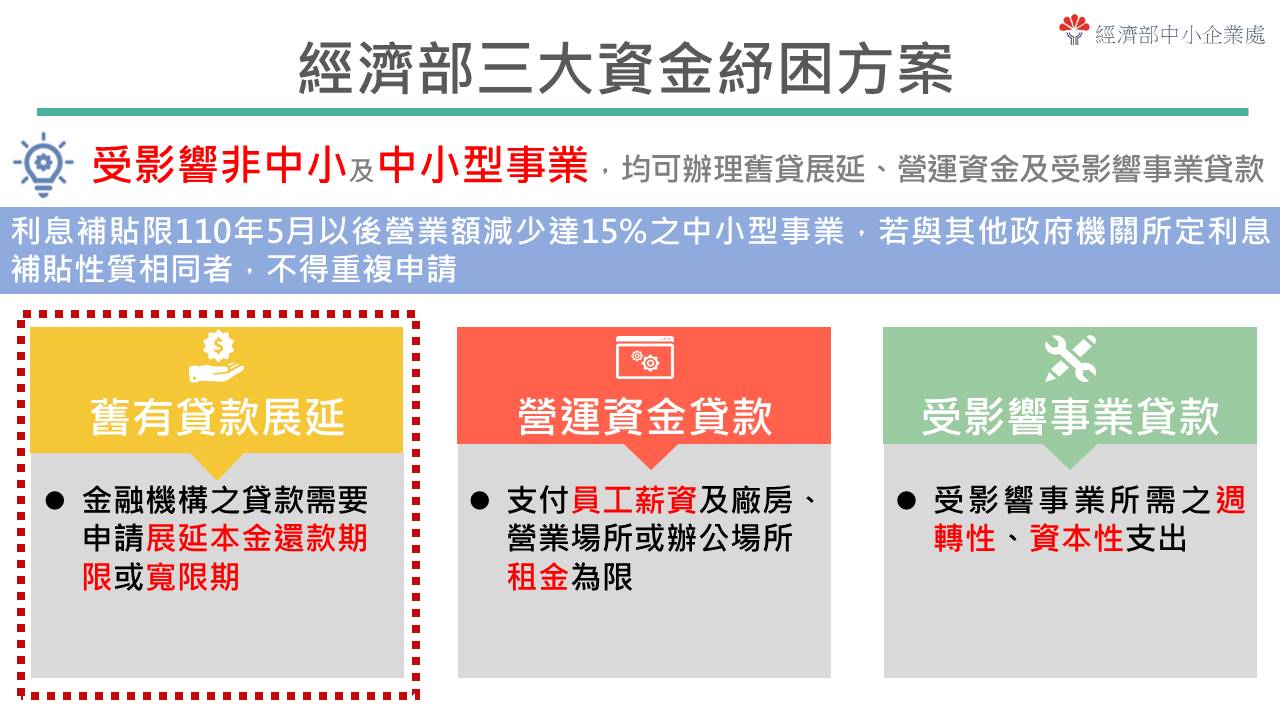 經濟部中小企業處

經濟部三大資金紓困方案

受影響非中小及中小型事業，均可辦理舊貸展延、營運資金及受影響事業貸款

利息補貼限110年5月以後營業額減少達15%之中小型事業，若與其他政府機關所定利息補貼性質相同者，不得重複申請

舊有貸款展延

● 金融機構之貸款需要申請展延本金還款期限或寬限期

營運資金貸款

● 支付員工薪資及廠房、營業場所或辦公場所租金為限

受影響事業貸款

● 受影響事業所需之週轉性、資本性支出