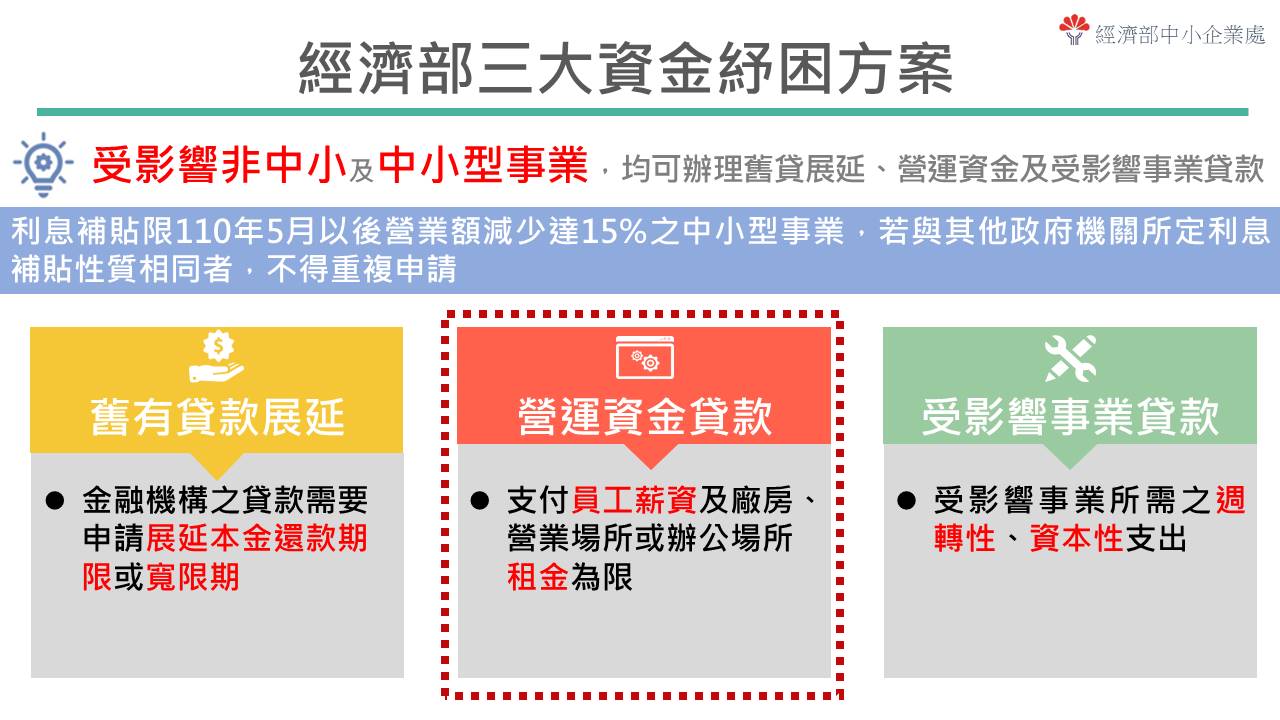 經濟部中小企業處

經濟部三大資金紓困方案

受影響非中小及中小型事業，均可辦理舊貸展延、營運資金及受影響事業貸款

利息補貼限110年5月以後營業額減少達15%之中小型事業，若與其他政府機關所定利息補貼性質相同者，不得重複申請

舊有貸款展延

● 金融機構之貸款需要申請展延本金還款期限或寬限期

營運資金貸款

● 支付員工薪資及廠房、營業場所或辦公場所租金為限

受影響事業貸款

● 受影響事業所需之週轉性、資本性支出