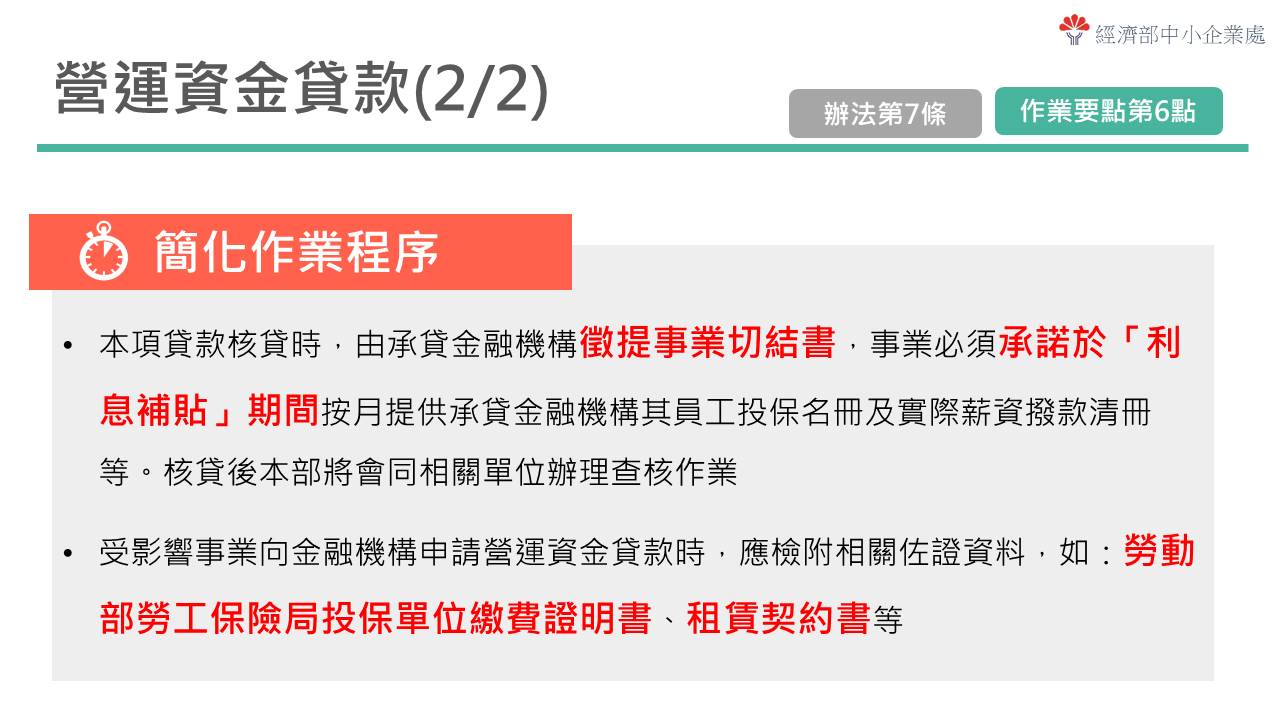 經濟部中小企業處

營運資金貸款(2/2)

辦法第7條

作業要點第6點

簡化作業程序

• 本項貸款核貸時，由承貸金融機構徵提事業切結書，事業必須承諾於「利息補貼」期間按月提供承貸金融機構其員工投保名冊及實際薪資撥款清冊等。核貸後本部將會同相關單位辦理查核作業

• 受影響事業向金融機構申請營運資金貸款時，應檢附相關佐證資料，如：勞動部勞工保險局投保單位繳費證明書、租賃契約書等